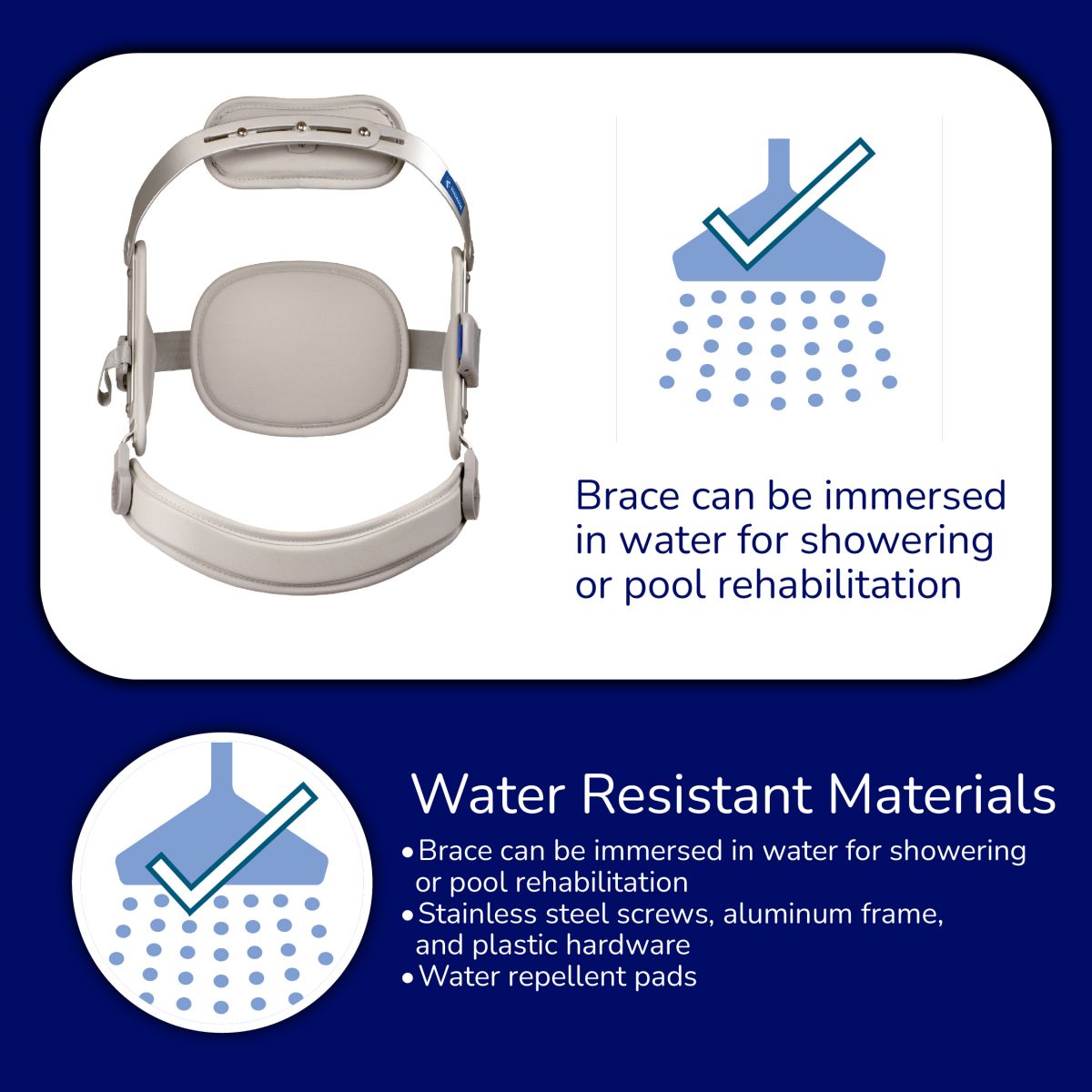 Brace can be immersed in water for showering or pool rehabilitation

Water Resistant Materials

• Brace can be immersed in water for showering or pool rehabilitation
• Stainless steel screws, aluminum frame, and plastic hardware
• Water repellent pads