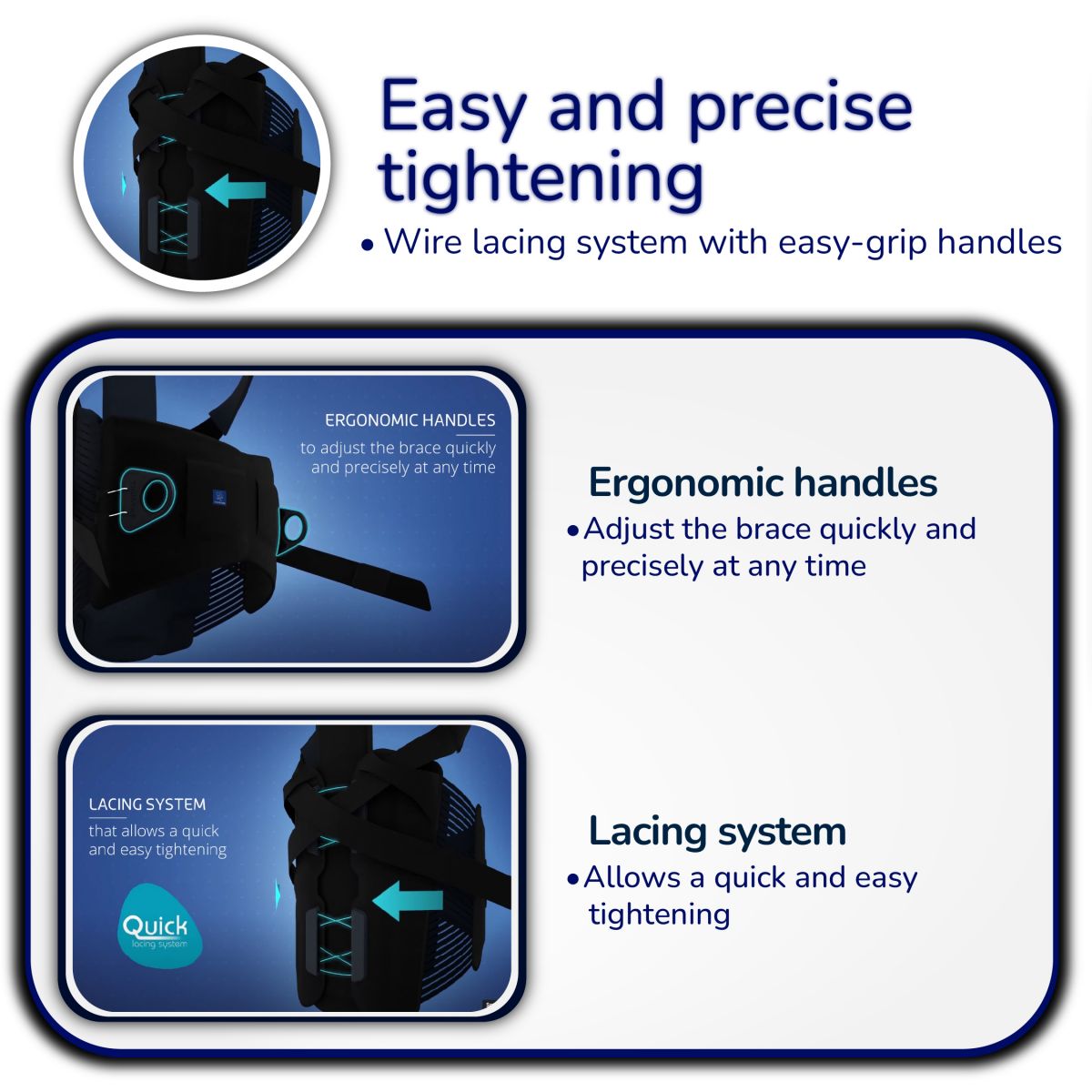 Easy and precise tightening

• Wire lacing system with easy-grip handles

ERGONOMIC HANDLES
to adjust the brace quickly and precisely at any time

Ergonomic handles

• Adjust the brace quickly and precisely at any time

LACING SYSTEM
that allows a quick and easy tightening

Quick
lacing system

Lacing system

• Allows a quick and easy tightening